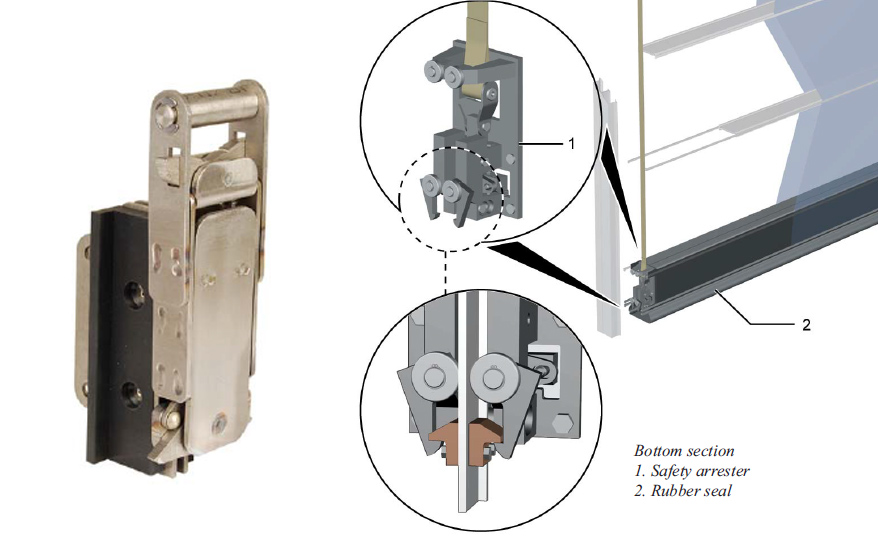 1

2

Bottom section
1. Safety arrester
2. Rubber seal